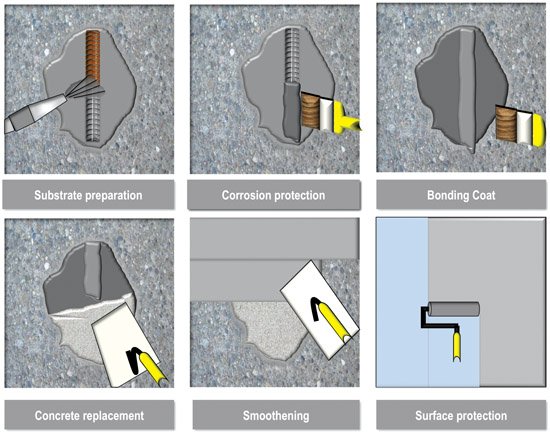 Substrate preparation

Corrosion protection

Bonding Coat

Concrete replacement

Smoothening

Surface protection